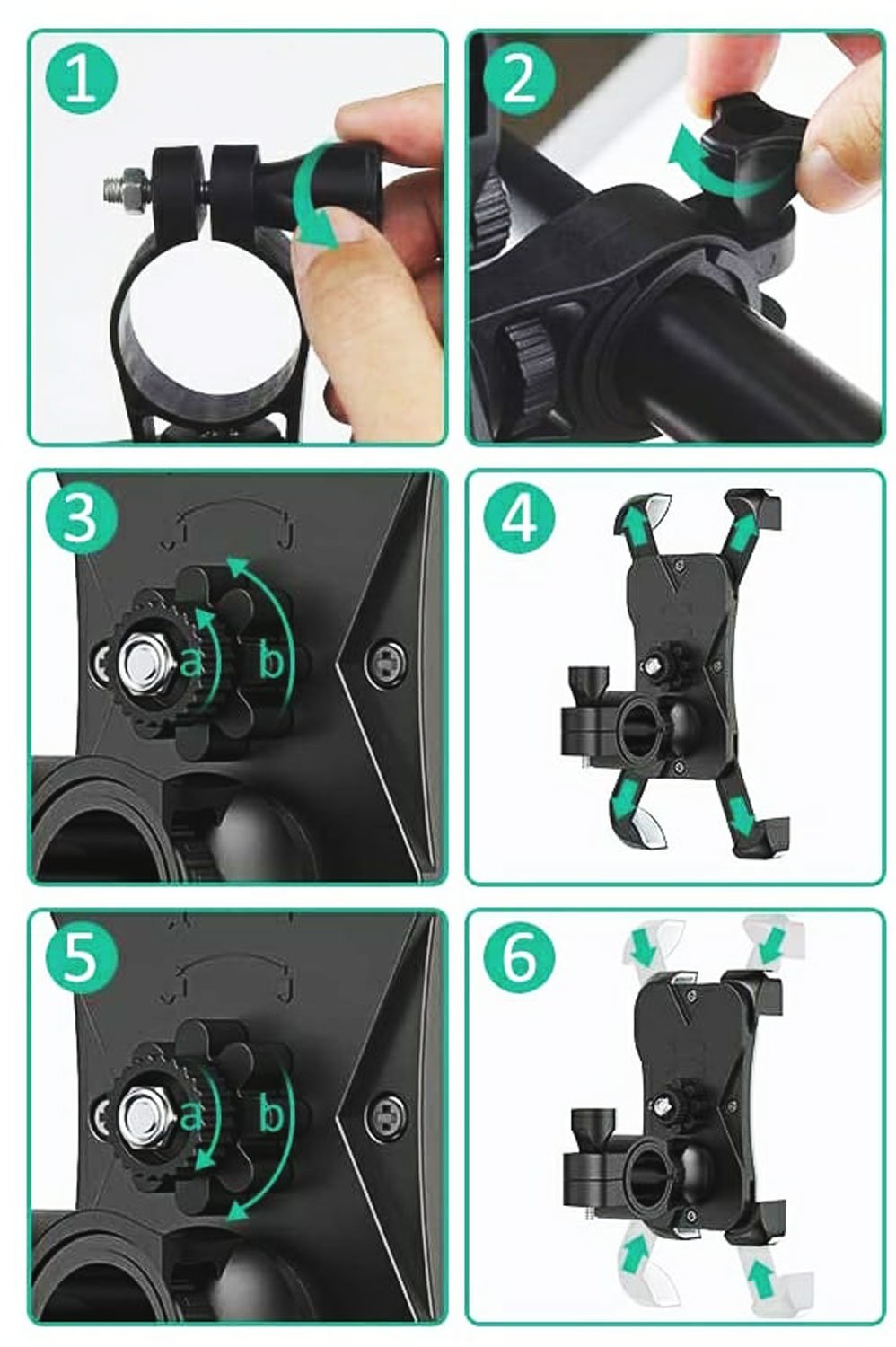 1

2

3

a

b

4

5

a

b

6